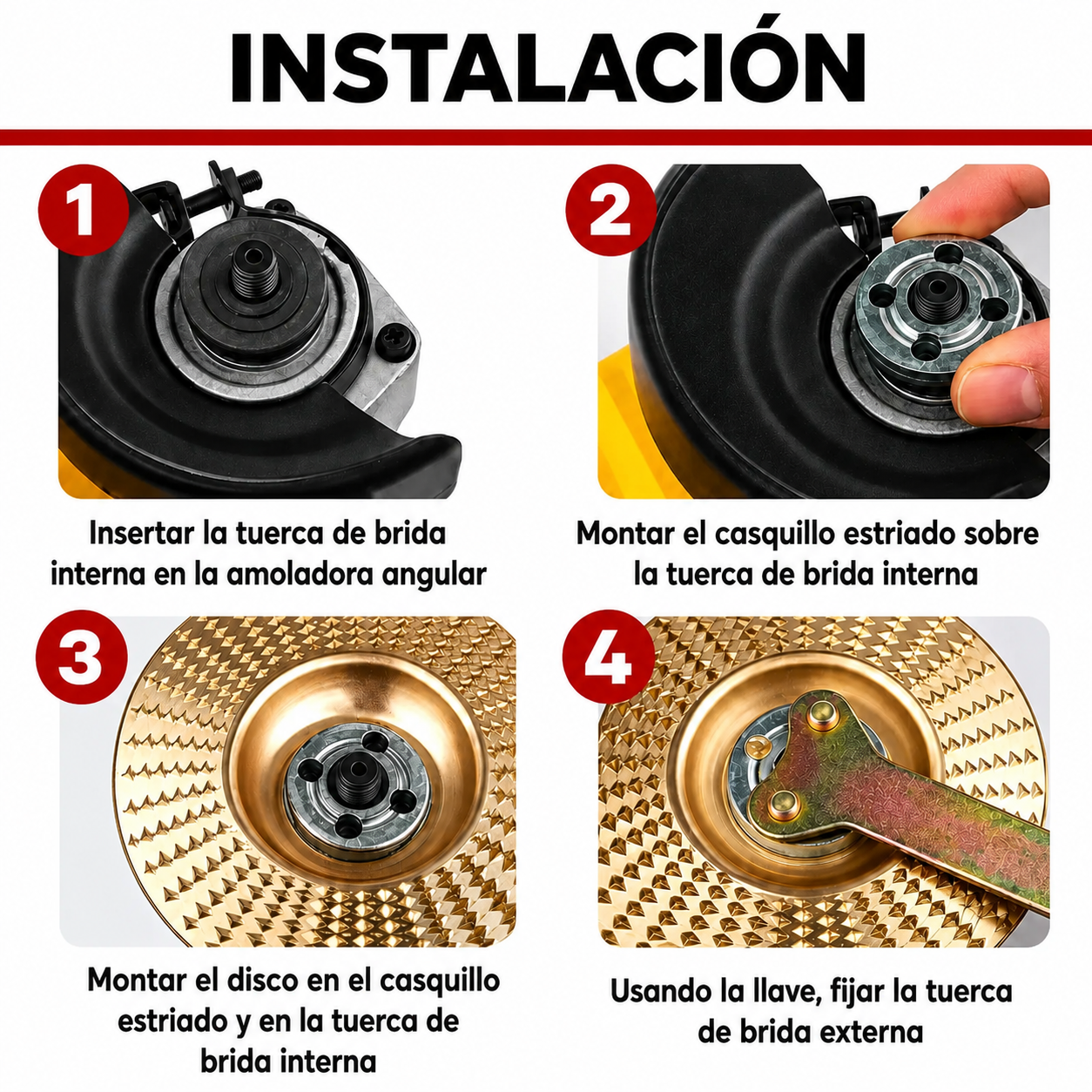 INSTALACIÓN

1

Insertar la tuerca de brida interna en la amoladora angular

2

Montar el casquillo estriado sobre la tuerca de brida interna

3

Montar el disco en el casquillo estriado y en la tuerca de brida interna

4

Usando la llave, fijar la tuerca de brida externa