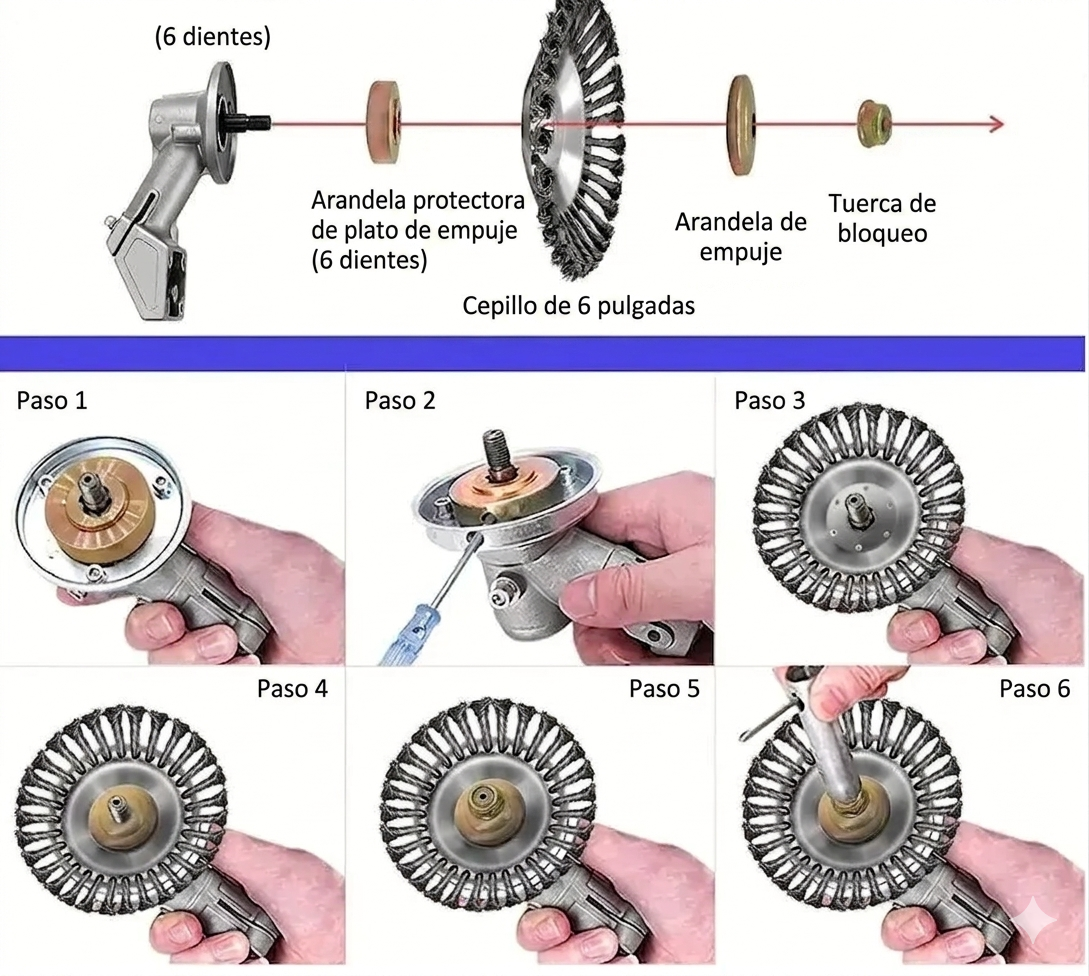 (6 dientes)

Arandela protectora de plato de empuje (6 dientes)

Cepillo de 6 pulgadas

Arandela de empuje

Tuerca de bloqueo

Paso 1

Paso 2

Paso 3

Paso 4

Paso 5

Paso 6