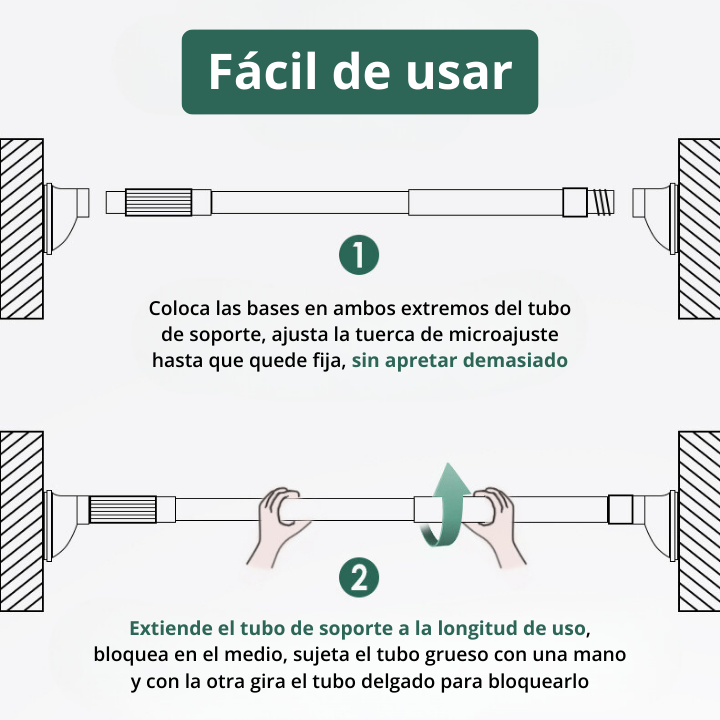 Fácil de usar

1

Coloca las bases en ambos extremos del tubo de soporte, ajusta la tuerca de microajuste hasta que quede fija, sin apretar demasiado

2

Extiende el tubo de soporte a la longitud de uso, bloquea en el medio, sujeta el tubo grueso con una mano y con la otra gira el tubo delgado para bloquearlo