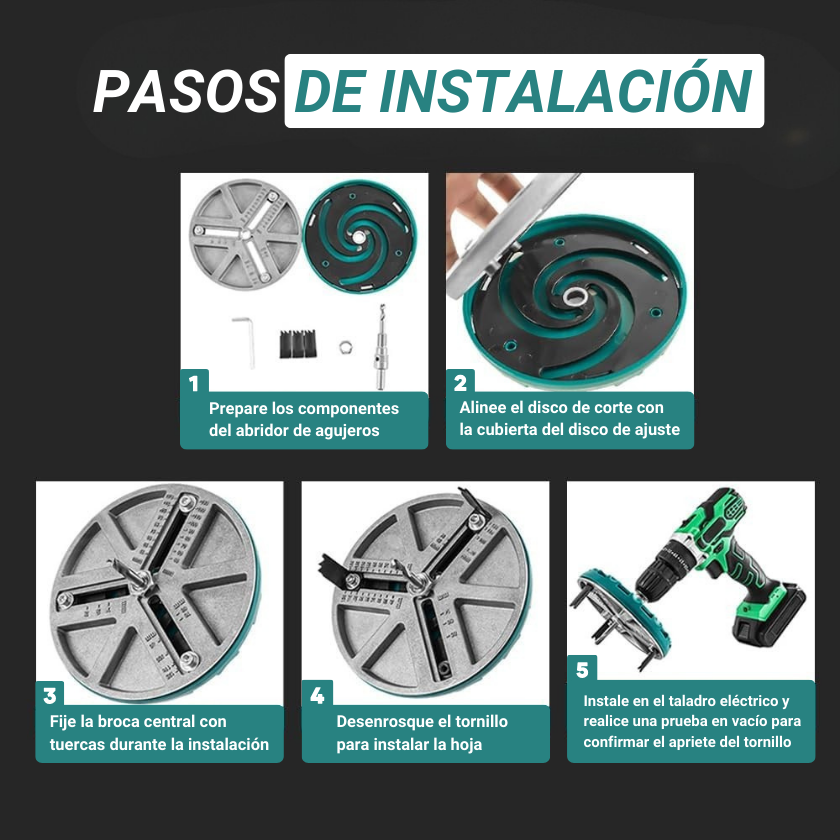 PASOS DE INSTALACIÓN

1
Prepare los componentes del abridor de agujeros

2
Alinee el disco de corte con la cubierta del disco de ajuste

3
Fije la broca central con tuercas durante la instalación

4
Desenrosque el tornillo para instalar la hoja

5
Instale en el taladro eléctrico y realice una prueba en vacío para confirmar el apriete del tornillo