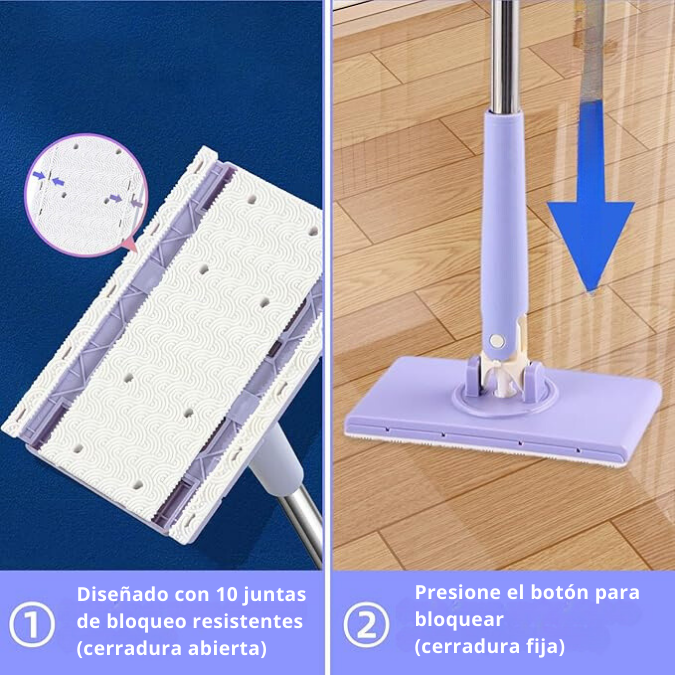 ① Diseñado con 10 juntas de bloqueo resistentes (cerradura abierta)

② Presione el botón para bloquear (cerradura fija)