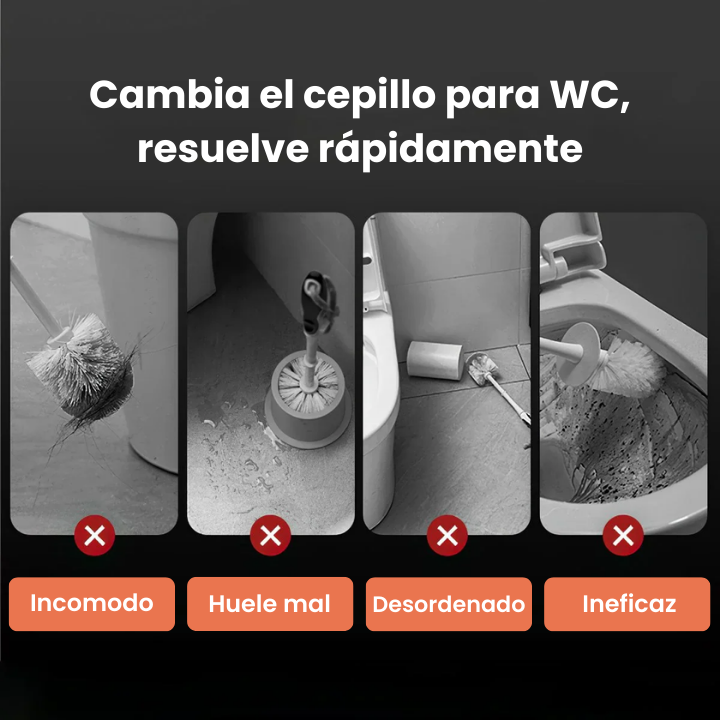 Cambia el cepillo para WC, resuelve rápidamente

Incomodo

Huele mal

Desordenado

Ineficaz