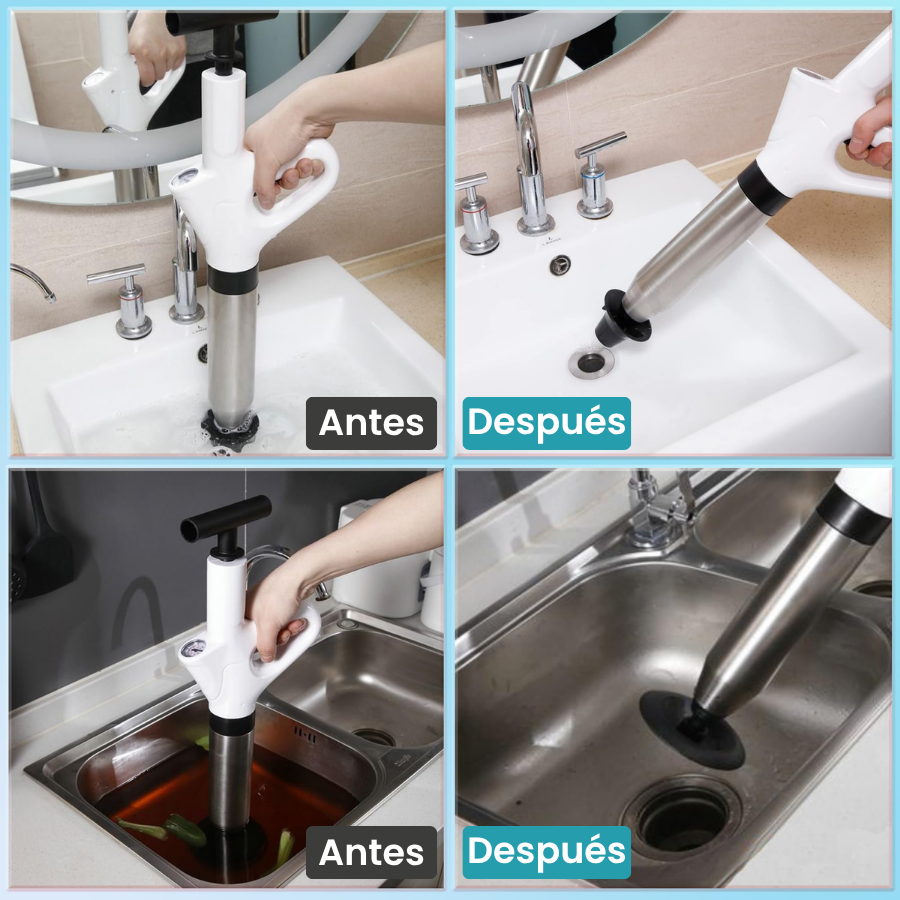 Antes

Después

Antes

Después