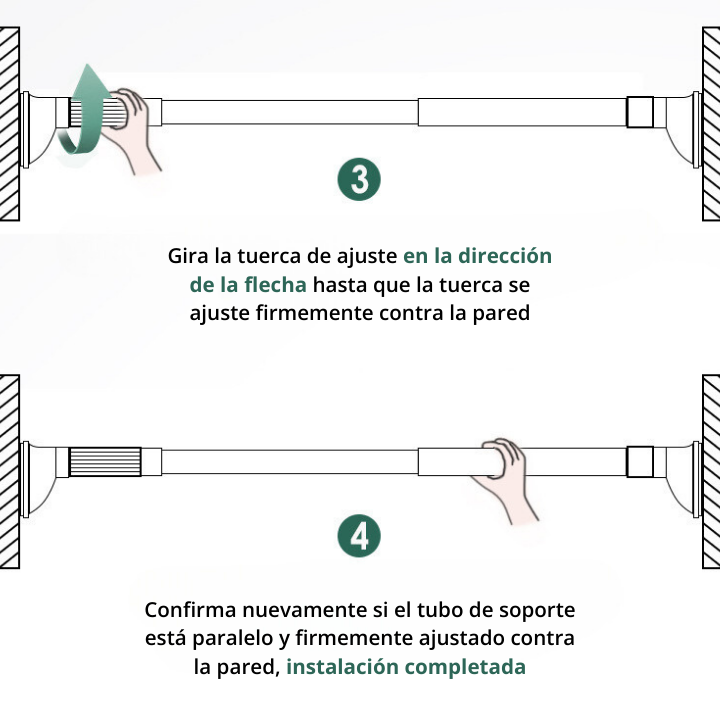 3

Gira la tuerca de ajuste en la dirección de la flecha hasta que la tuerca se ajuste firmemente contra la pared

4

Confirma nuevamente si el tubo de soporte está paralelo y firmemente ajustado contra la pared, instalación completada