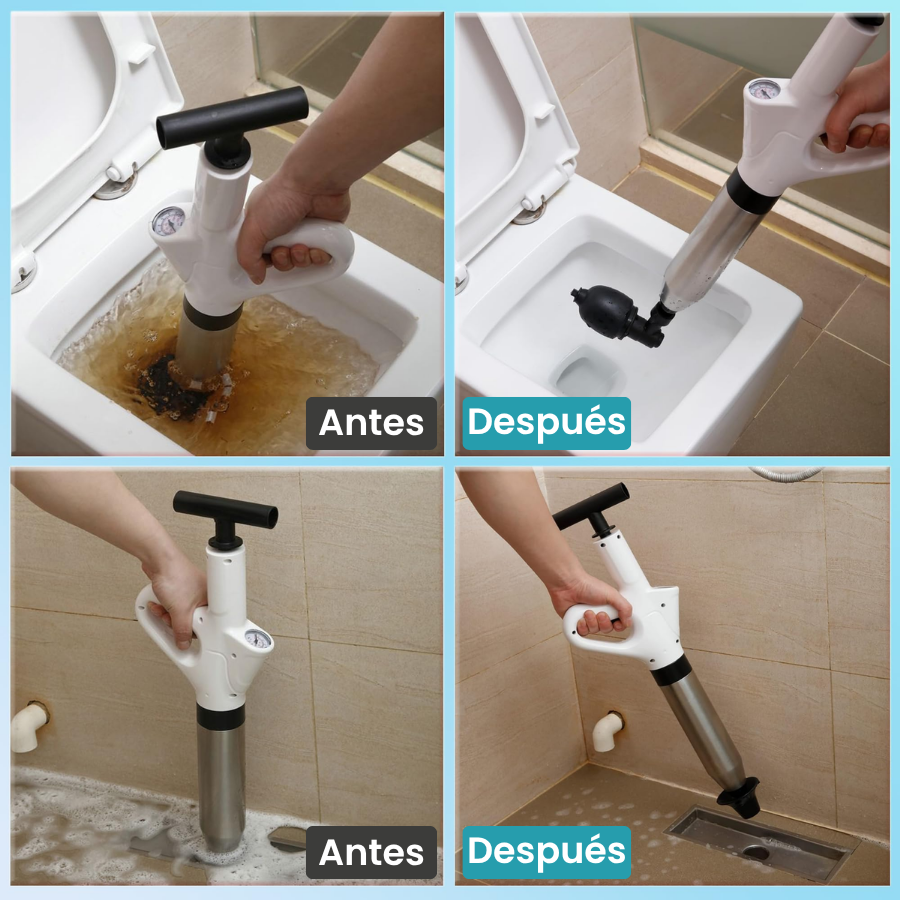 Antes

Después

Antes

Después